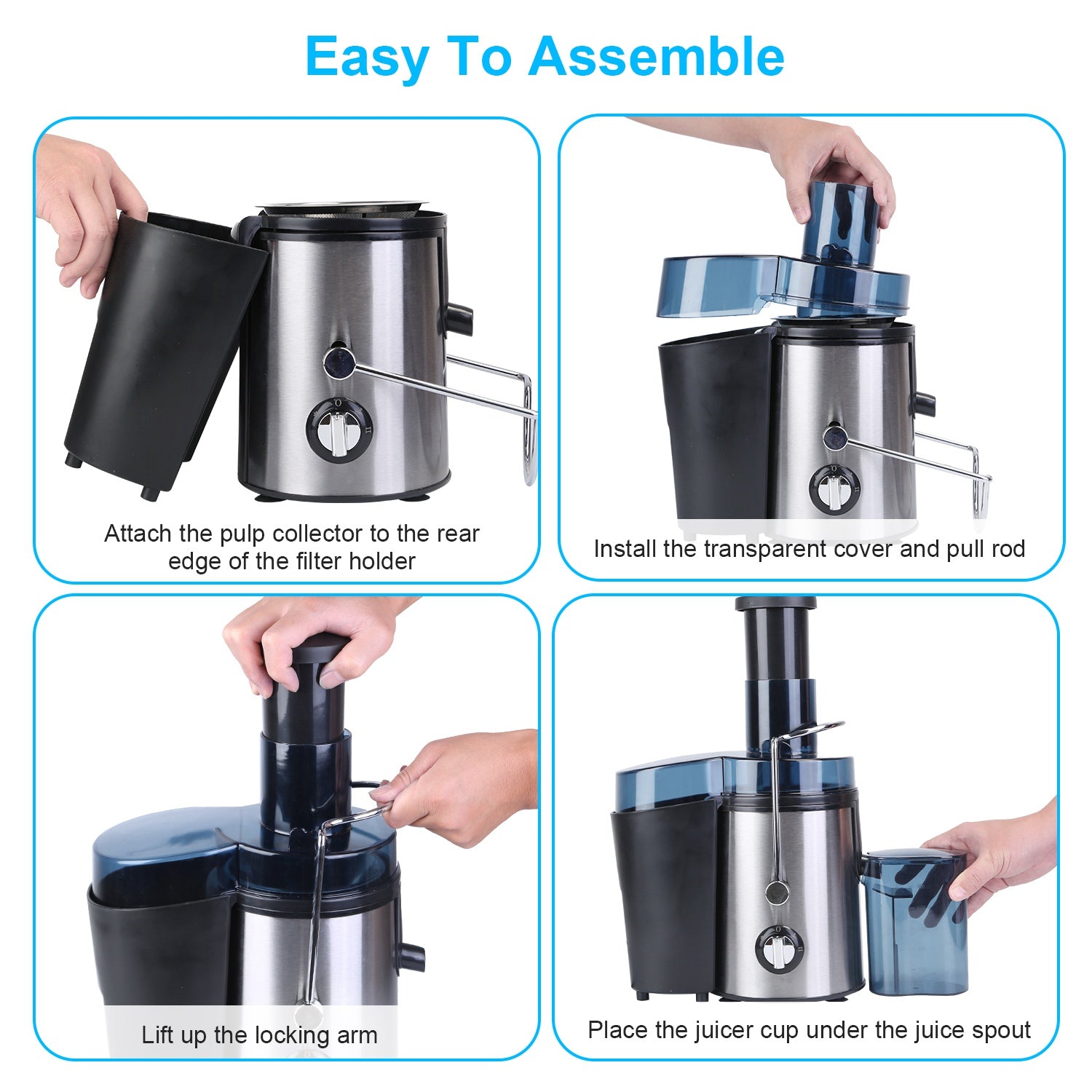 Easy To Assemble

Attach the pulp collector to the rear edge of the filter holder

Install the transparent cover and pull rod

Lift up the locking arm

Place the juicer cup under the juice spout